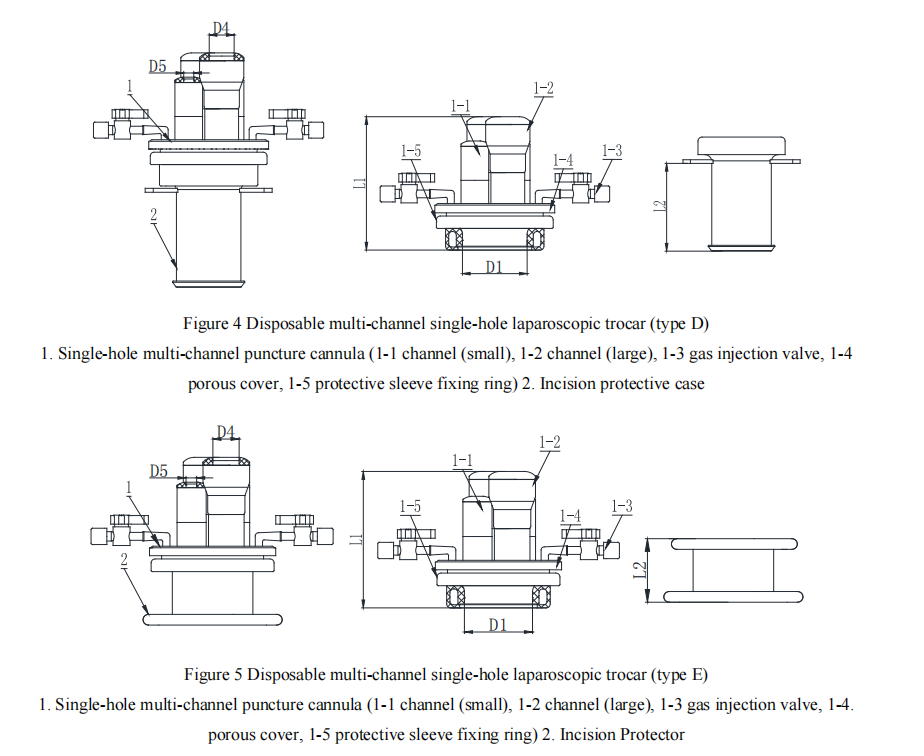 D4
D5
1
2
1-1
1-2
1-5
1-4
1-3
L1
D1
L2

Figure 4 Disposable multi-channel single-hole laparoscopic trocar (type D)
1. Single-hole multi-channel puncture cannula (1-1 channel (small), 1-2 channel (large), 1-3 gas injection valve, 1-4 porous cover, 1-5 protective sleeve fixing ring) 2. Incision protective case

D4
D5
1
2
1-1
1-2
1-5
1-4
1-3
L1
D1
L2

Figure 5 Disposable multi-channel single-hole laparoscopic trocar (type E)
1. Single-hole multi-channel puncture cannula (1-1 channel (small), 1-2 channel (large), 1-3 gas injection valve, 1-4. porous cover, 1-5 protective sleeve fixing ring) 2. Incision Protector